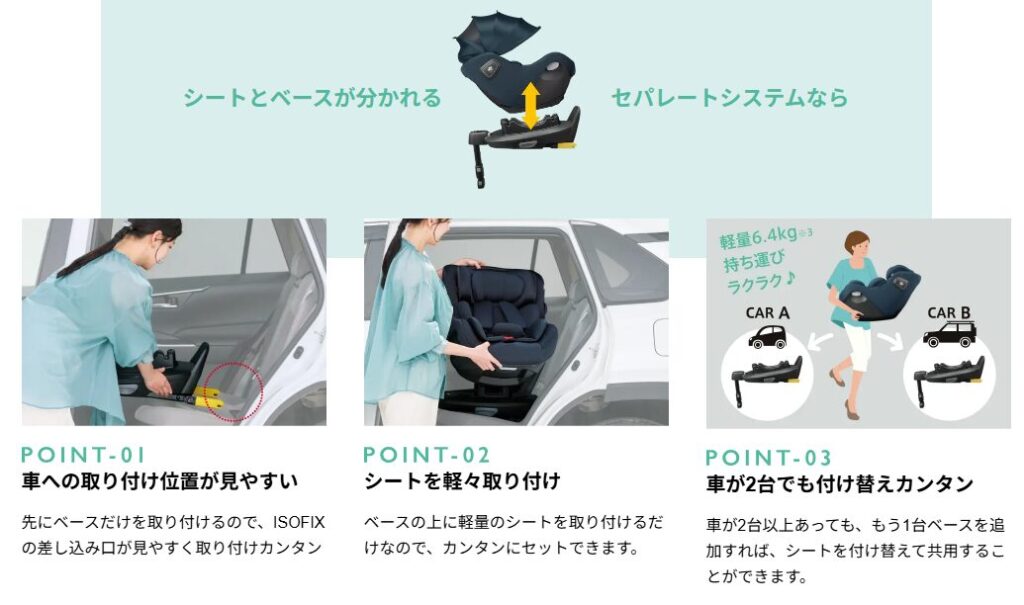 シートとベースが分かれる

セパレートシステムなら

POINT-01
車への取り付け位置が見やすい

先にベースだけを取り付けるので、ISOFIXの差し込み口が見やすく取り付けカンタン

POINT-02
シートを軽々取り付け

ベースの上に軽量のシートを取り付けるだけなので、カンタンにセットできます。

軽量6.4kg※3
持ち運び
ラクラク♪

CAR A

CAR B

POINT-03
車が2台でも付け替えカンタン

車が2台以上あっても、もう1台ベースを追加すれば、シートを付け替えて共用することができます。