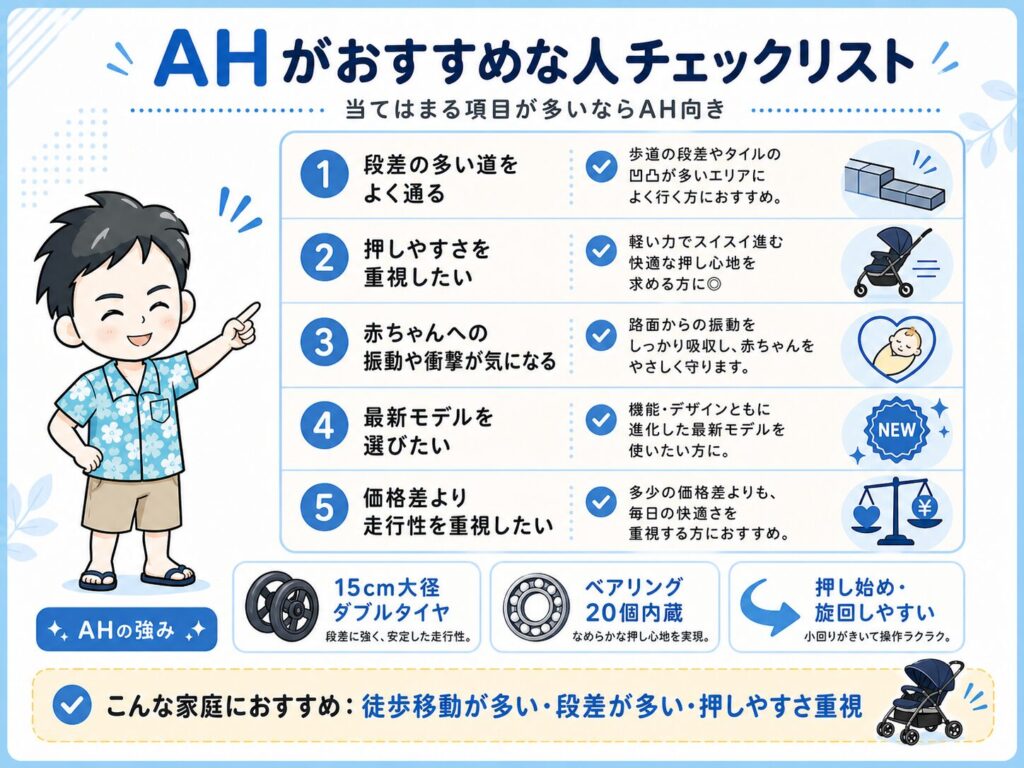 AHがおすすめな人チェックリスト

当てはまる項目が多いならAH向き

1 段差の多い道をよく通る
歩道の段差やタイルの凹凸が多いエリアによく行く方におすすめ。

2 押しやすさを重視したい
軽い力でスイスイ進む快適な押し心地を求める方に◎

3 赤ちゃんへの振動や衝撃が気になる
路面からの振動をしっかり吸収し、赤ちゃんをやさしく守ります。

4 最新モデルを選びたい
機能・デザインともに進化した最新モデルを使いたい方に。
NEW

5 価格差より走行性を重視したい
多少の価格差よりも、毎日の快適さを重視する方におすすめ。
¥

AHの強み

15cm大径ダブルタイヤ
段差に強く、安定した走行性。

ベアリング20個内蔵
なめらかな押し心地を実現。

押し始め・旋回しやすい
小回りがきいて操作ラクラク。

こんな家庭におすすめ：徒歩移動が多い・段差が多い・押しやすさ重視